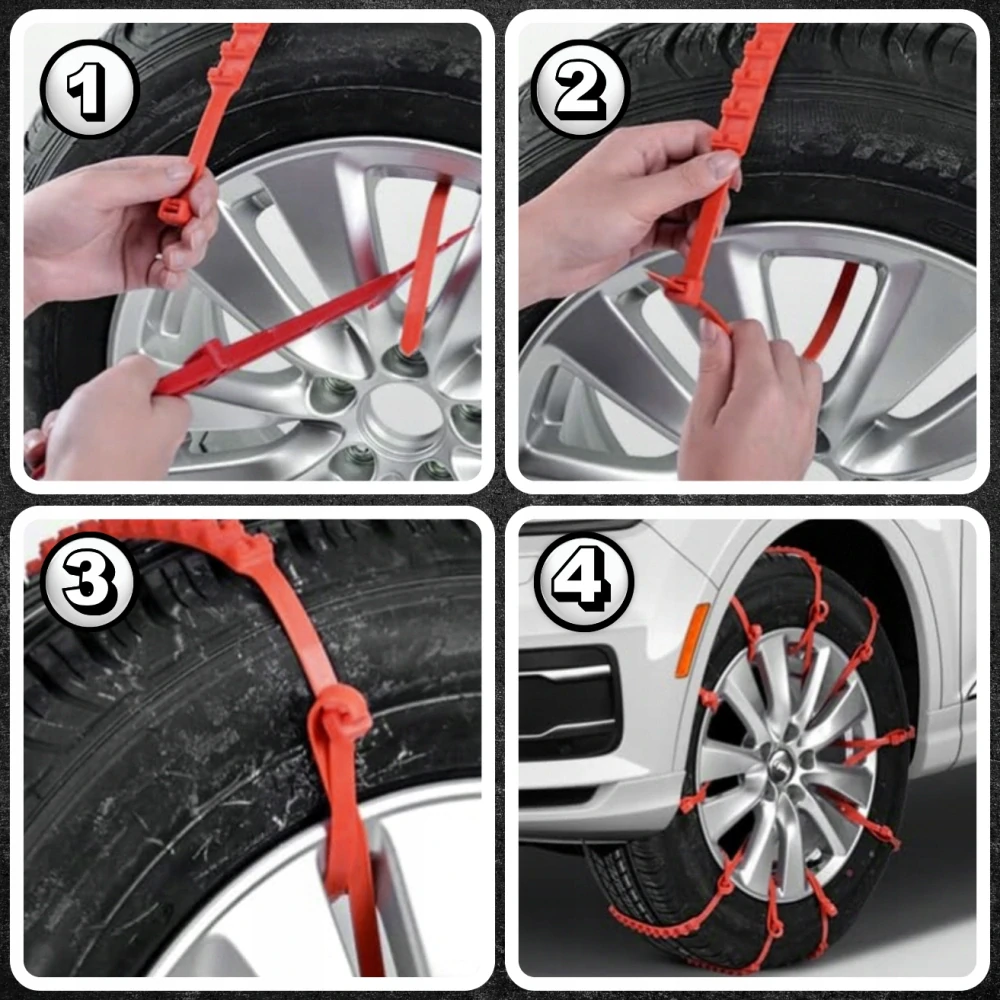 1

2

3

4